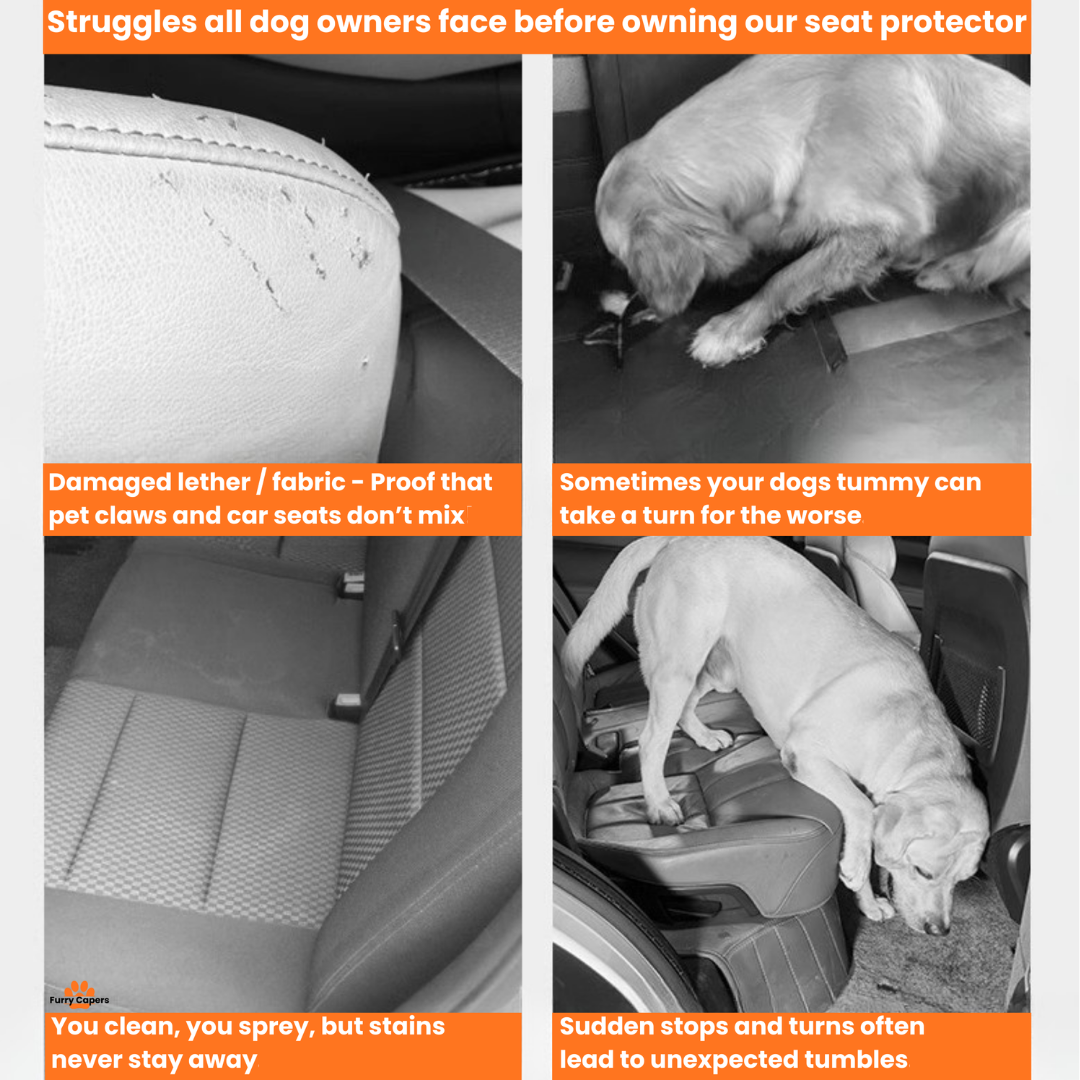 Struggles all dog owners face before owning our seat protector

Damaged lether / fabric - Proof that pet claws and car seats don't mix

Sometimes your dogs tummy can take a turn for the worse

Furry Capers

You clean, you sprey, but stains never stay away

Sudden stops and turns often lead to unexpected tumbles